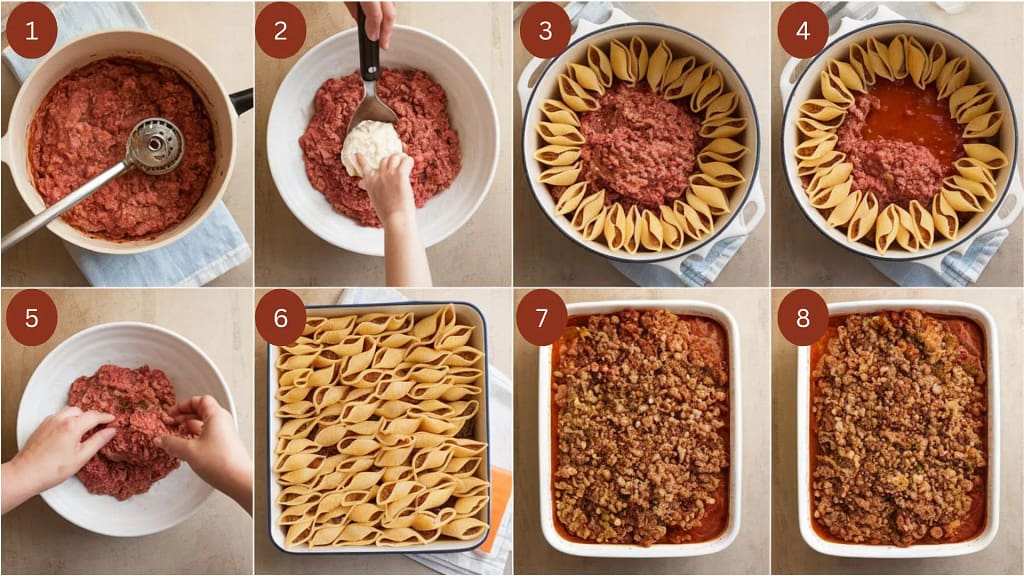 1
2
3
4
5
6
7
8