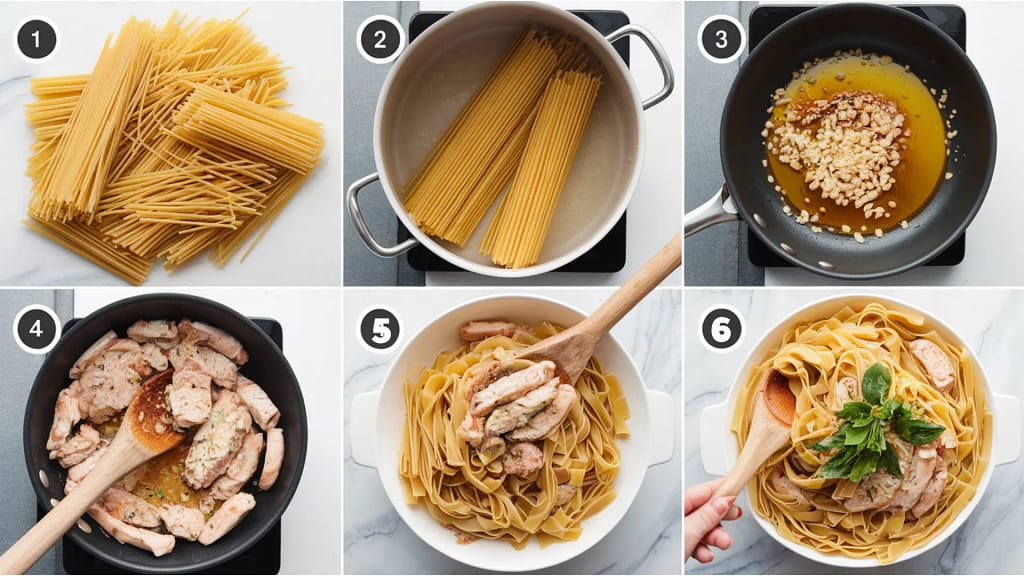 1

2

3

4

5

6